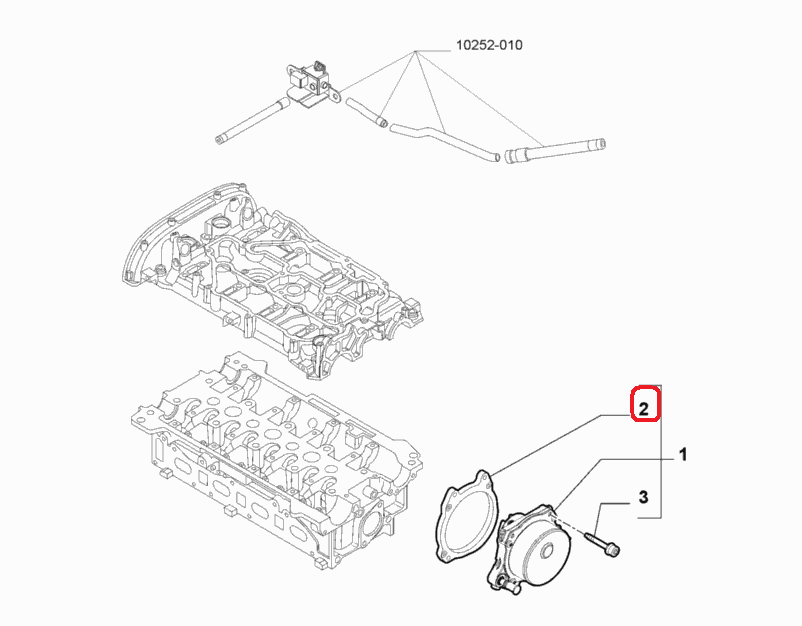 10252-010

2

1

3